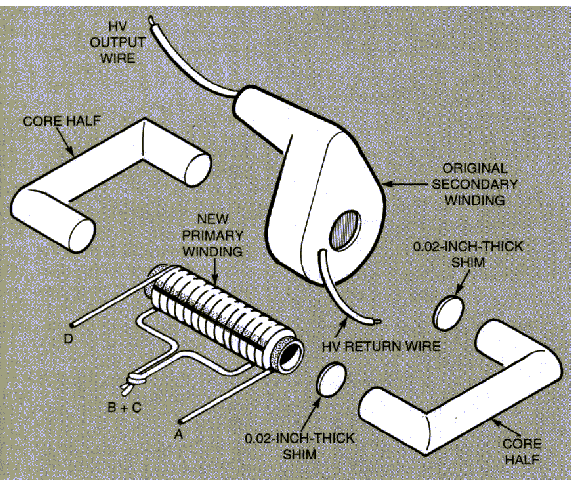 HV OUTPUT WIRE

CORE HALF

ORIGINAL SECONDARY WINDING

NEW PRIMARY WINDING

0.02-INCH-THICK SHIM

D

HV RETURN WIRE

B + C

A

0.02-INCH-THICK SHIM

CORE HALF